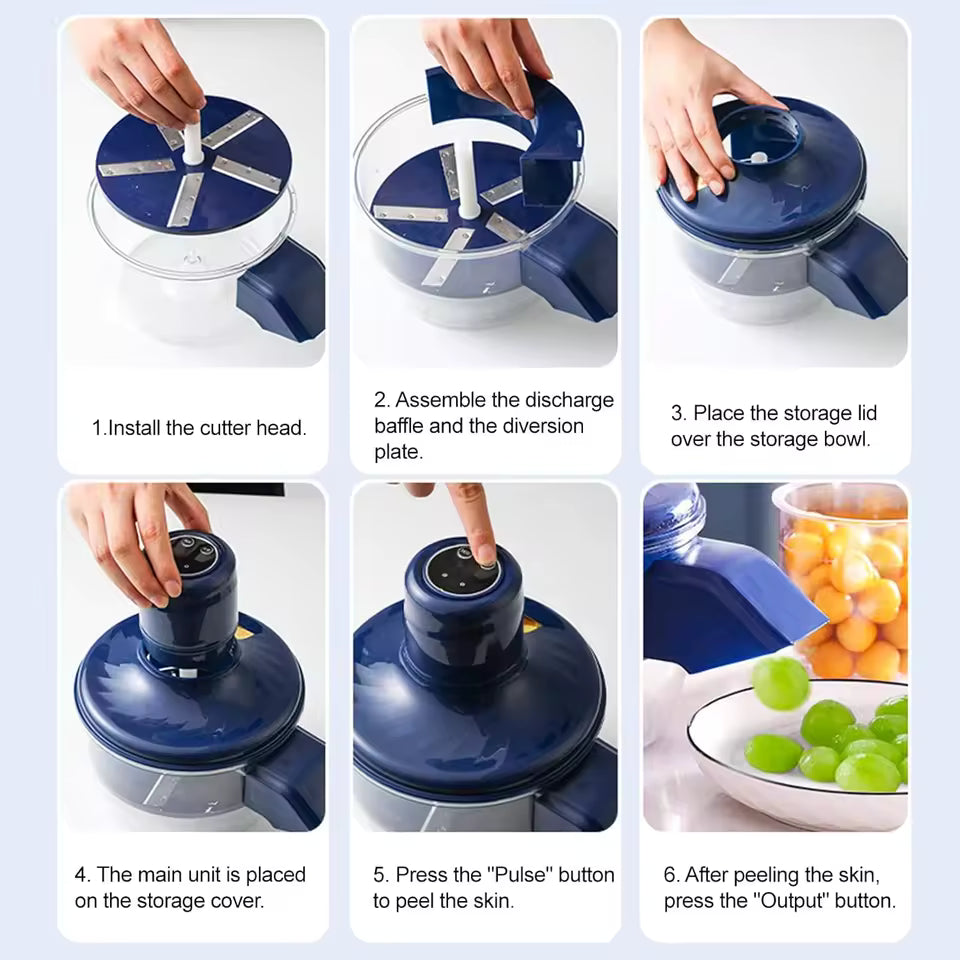 1.Install the cutter head.

2. Assemble the discharge baffle and the diversion plate.

3. Place the storage lid over the storage bowl.

4. The main unit is placed on the storage cover.

5. Press the "Pulse" button to peel the skin.

6. After peeling the skin, press the "Output" button.